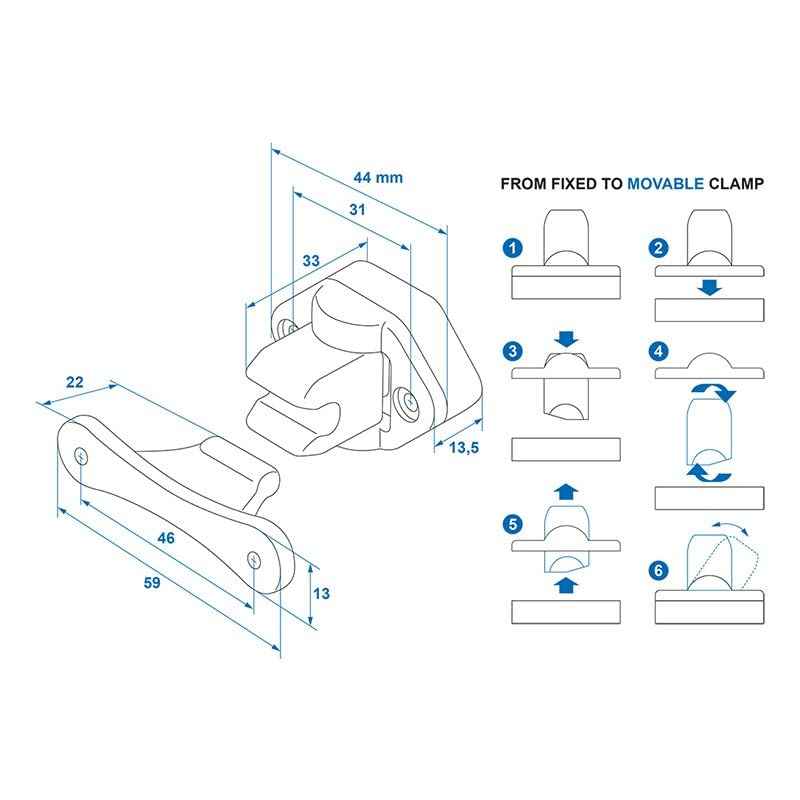 44 mm
31
33
13,5
22
46
59
13

FROM FIXED TO MOVABLE CLAMP

1
2
3
4
5
6